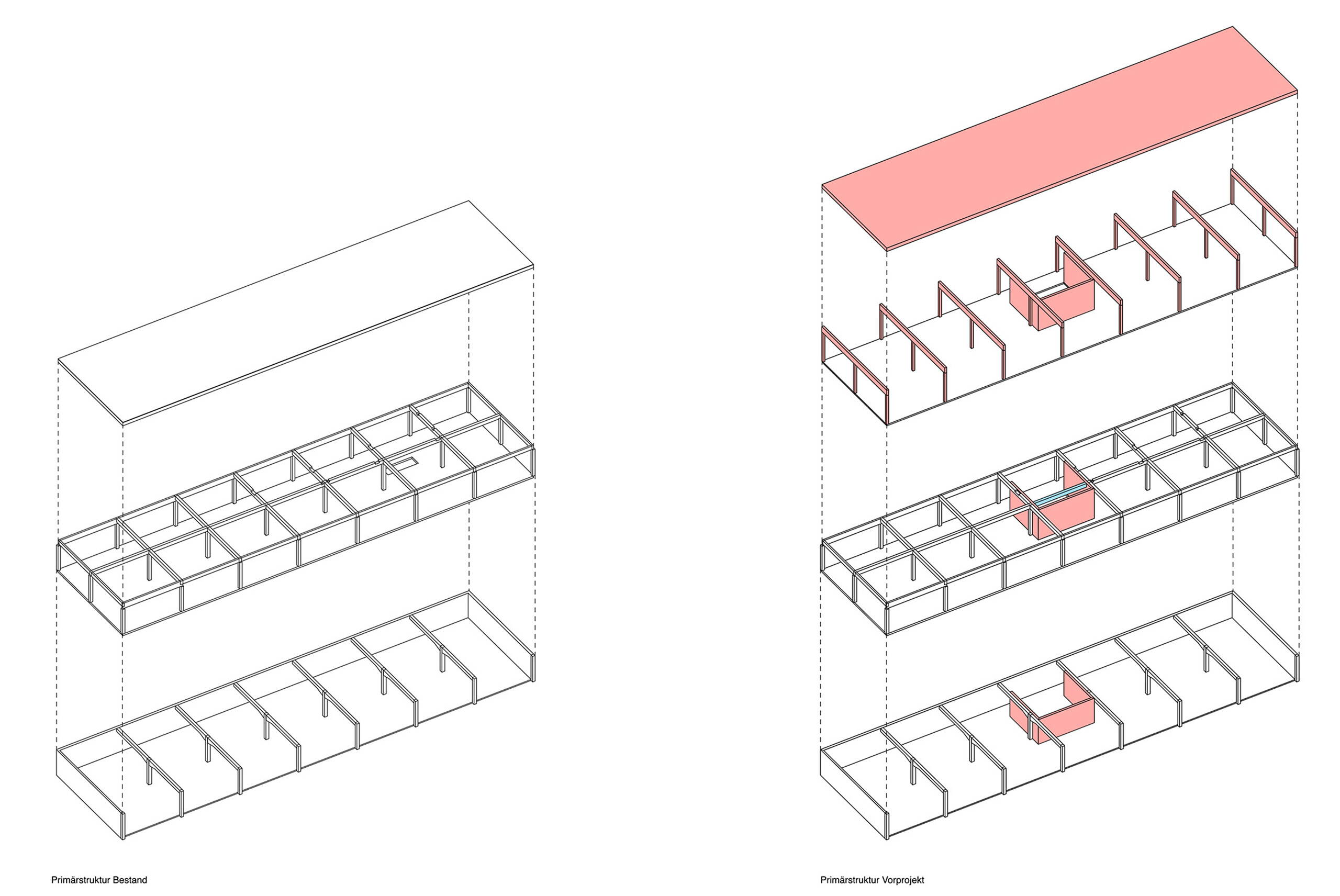 Primärstruktur Bestand

Primärstruktur Vorprojekt